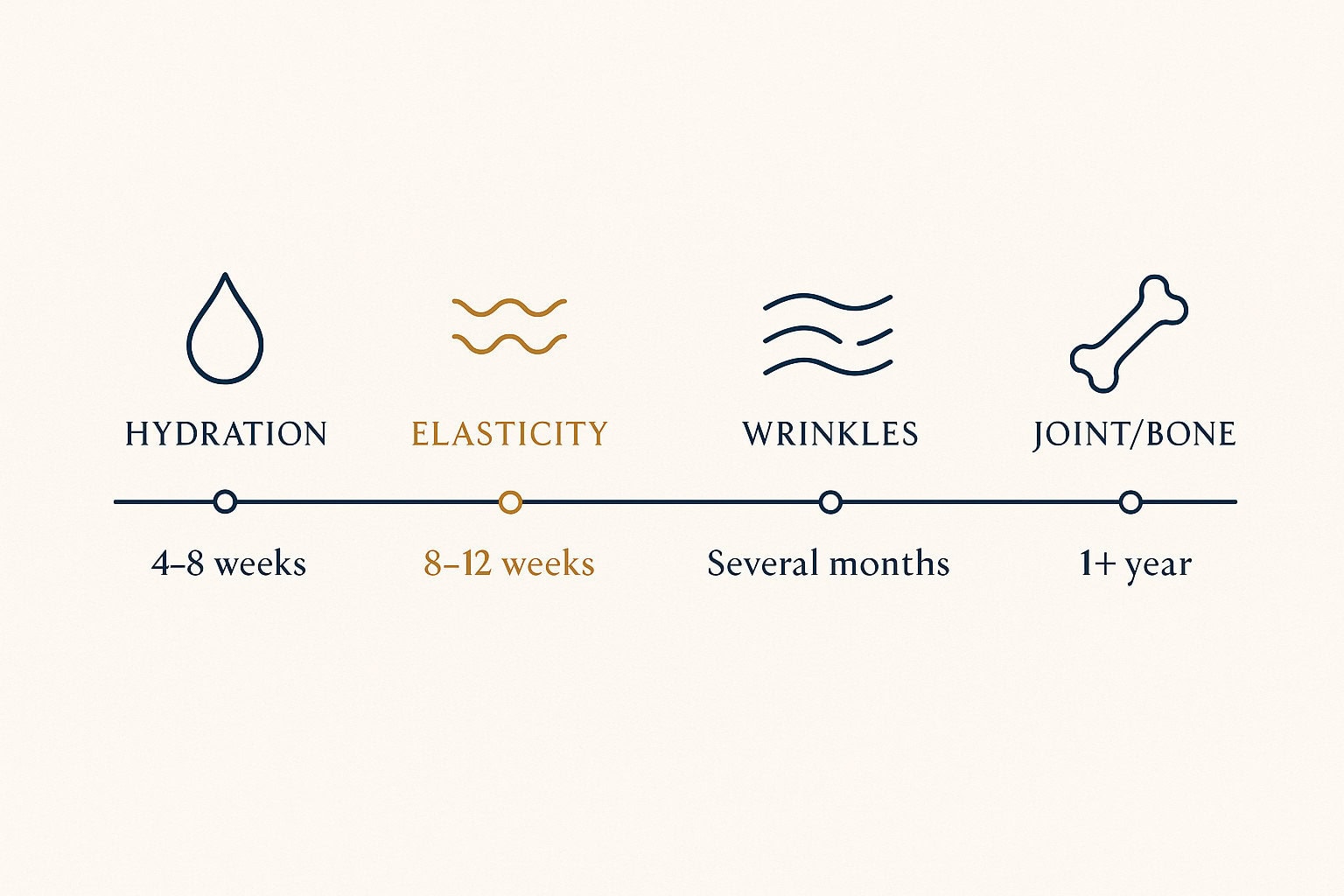 HYDRATION
4–8 weeks

ELASTICITY
8–12 weeks

WRINKLES
Several months

JOINT/BONE
1+ year