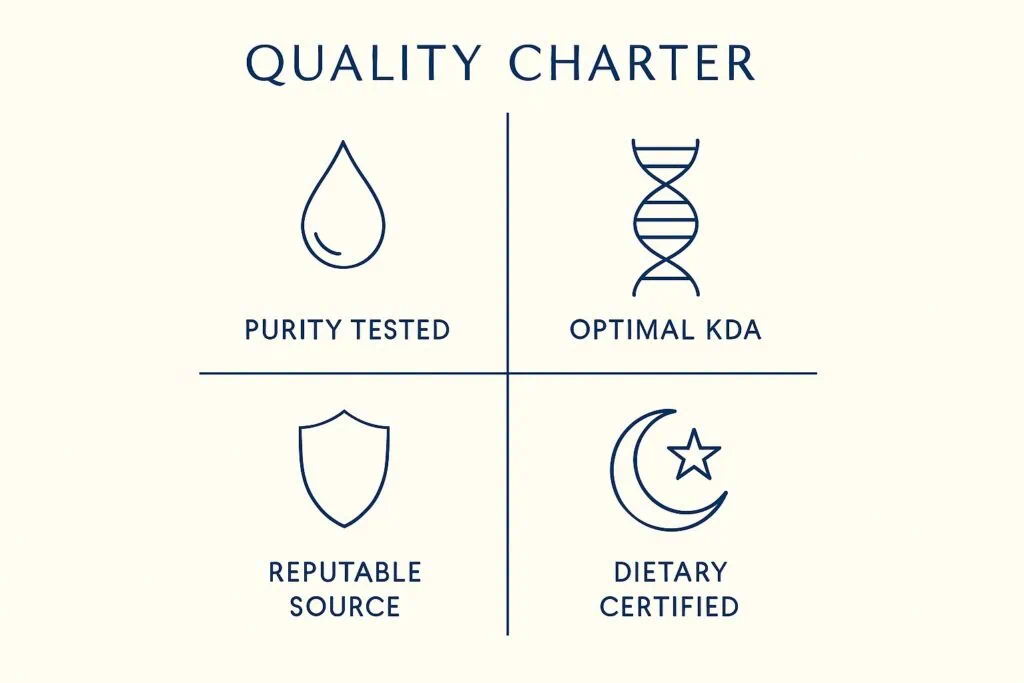 QUALITY CHARTER

PURITY TESTED

OPTIMAL KDA

REPUTABLE SOURCE

DIETARY CERTIFIED